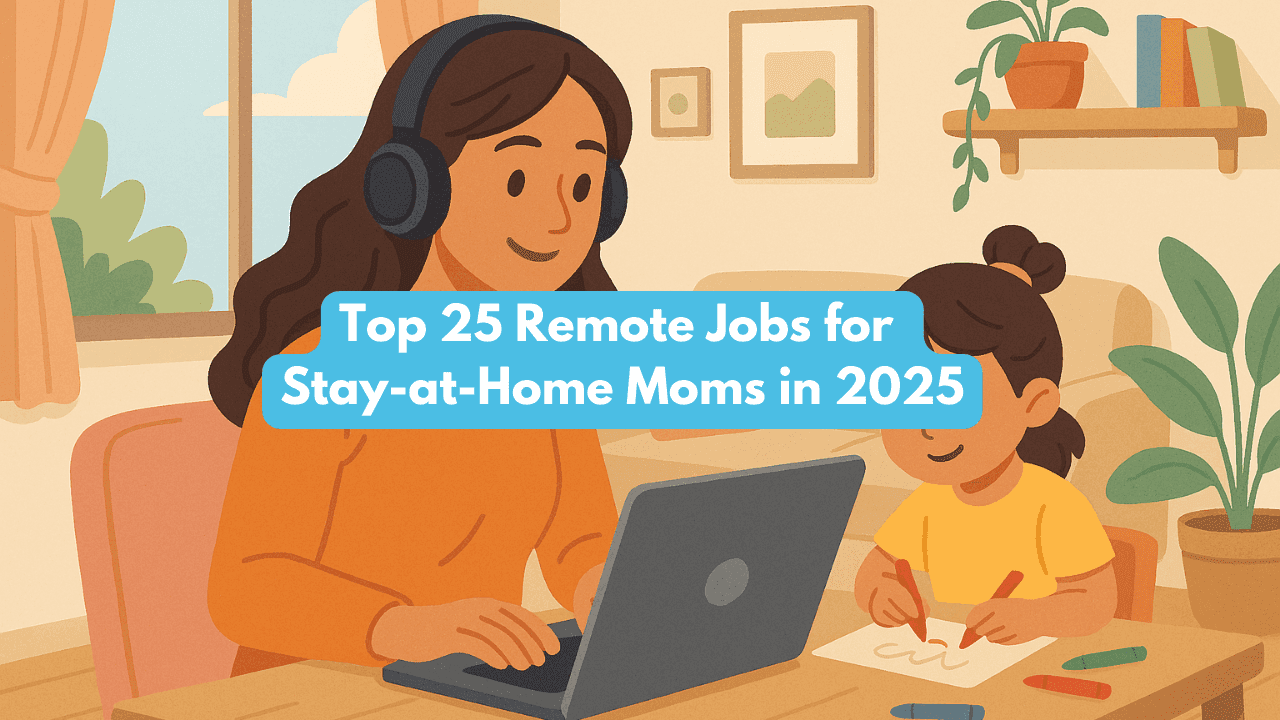 Top 25 Remote Jobs for Stay-at-Home Moms in 2025